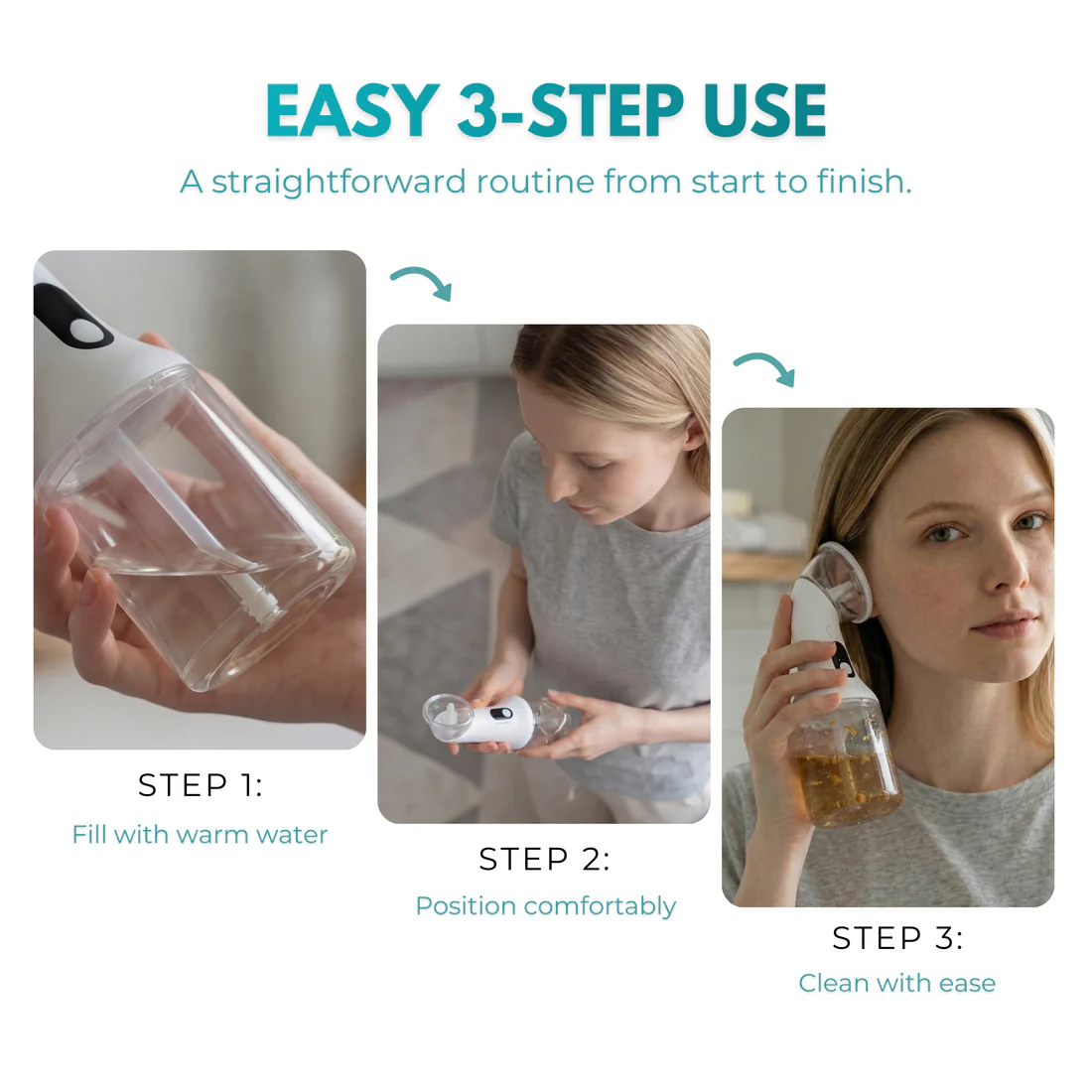 EASY 3-STEP USE

A straightforward routine from start to finish.

STEP 1:

Fill with warm water

STEP 2:

Position comfortably

STEP 3:

Clean with ease